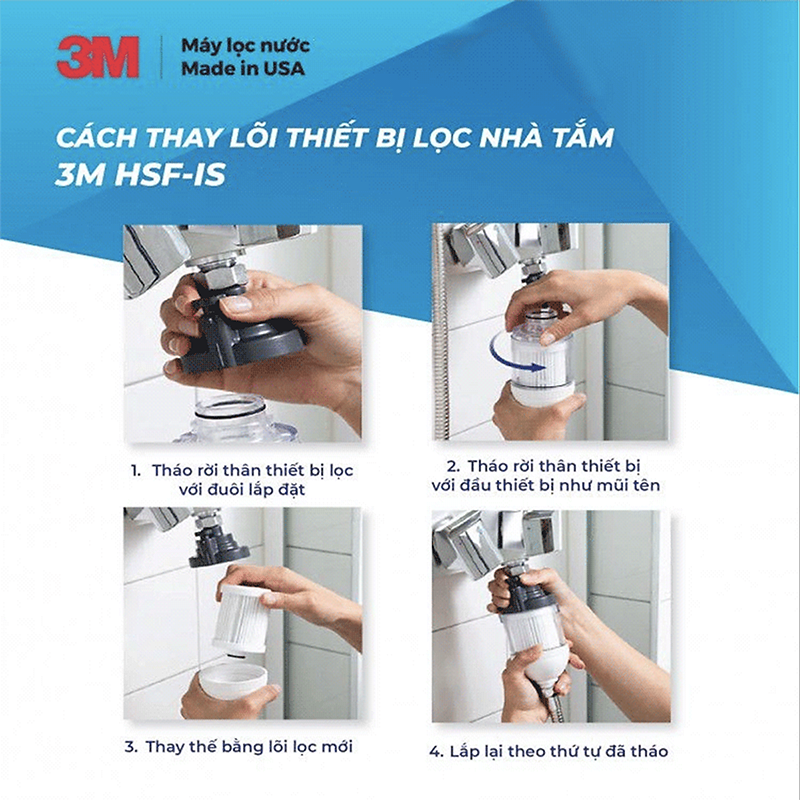 3M

Máy lọc nước
Made in USA

CÁCH THAY LÕI THIẾT BỊ LỌC NHÀ TẮM
3M HSF-IS

1. Tháo rời thân thiết bị lọc với đuôi lắp đặt

2. Tháo rời thân thiết bị với đầu thiết bị như mũi tên

3. Thay thế bằng lõi lọc mới

4. Lắp lại theo thứ tự đã tháo